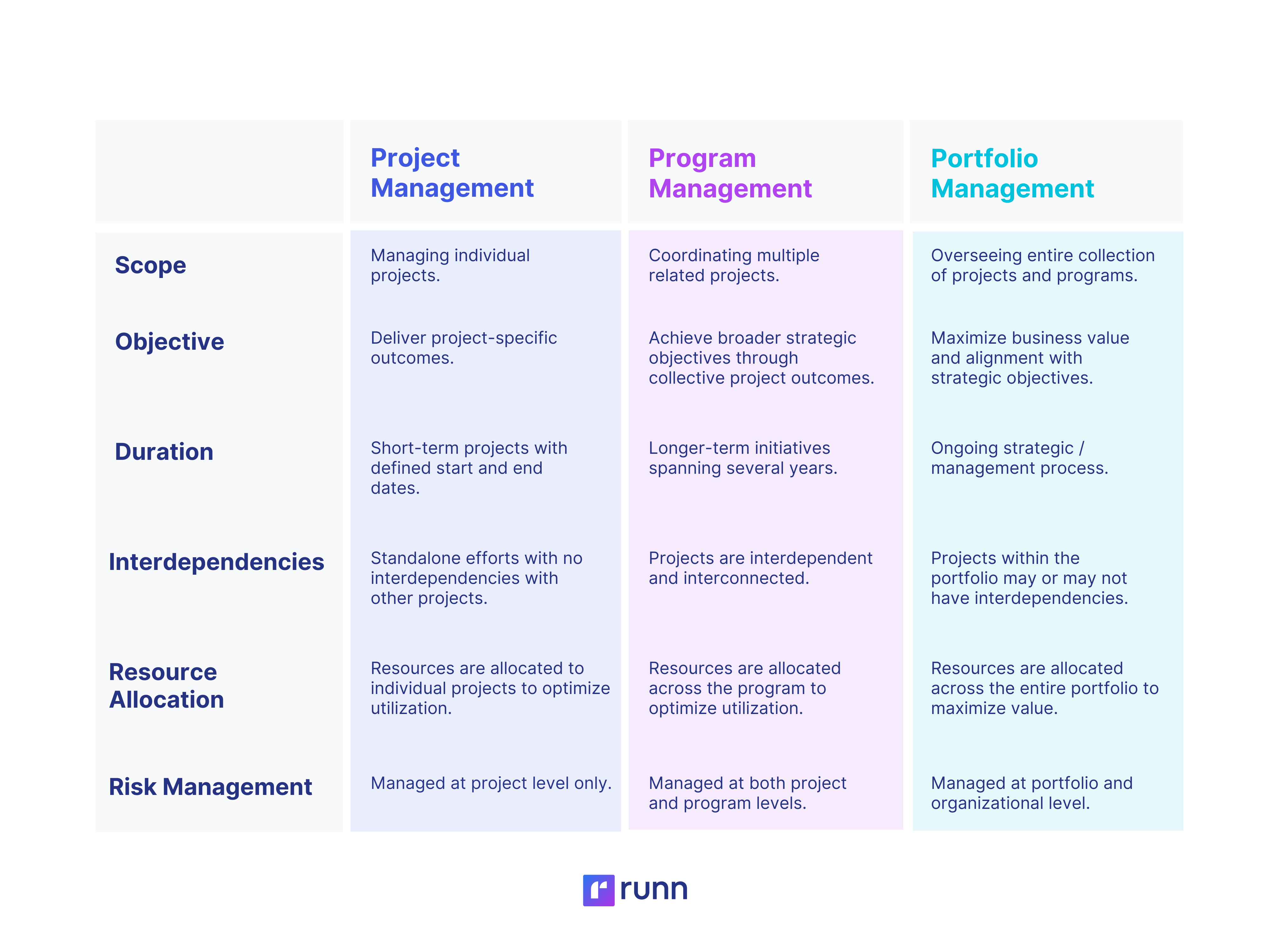 |  | Project Management | Program Management | Portfolio Management |
|---|---|---|---|
| Scope | Managing individual projects. | Coordinating multiple related projects. | Overseeing entire collection of projects and programs. |
| Objective | Deliver project-specific outcomes. | Achieve broader strategic objectives through collective project outcomes. | Maximize business value and alignment with strategic objectives. |
| Duration | Short-term projects with defined start and end dates. | Longer-term initiatives spanning several years. | Ongoing strategic / management process. |
| Interdependencies | Standalone efforts with no interdependencies with other projects. | Projects are interdependent and interconnected. | Projects within the portfolio may or may not have interdependencies. |
| Resource Allocation | Resources are allocated to individual projects to optimize utilization. | Resources are allocated across the program to optimize utilization. | Resources are allocated across the entire portfolio to maximize value. |
| Risk Management | Managed at project level only. | Managed at both project and program levels. | Managed at portfolio and organizational level. |

runn